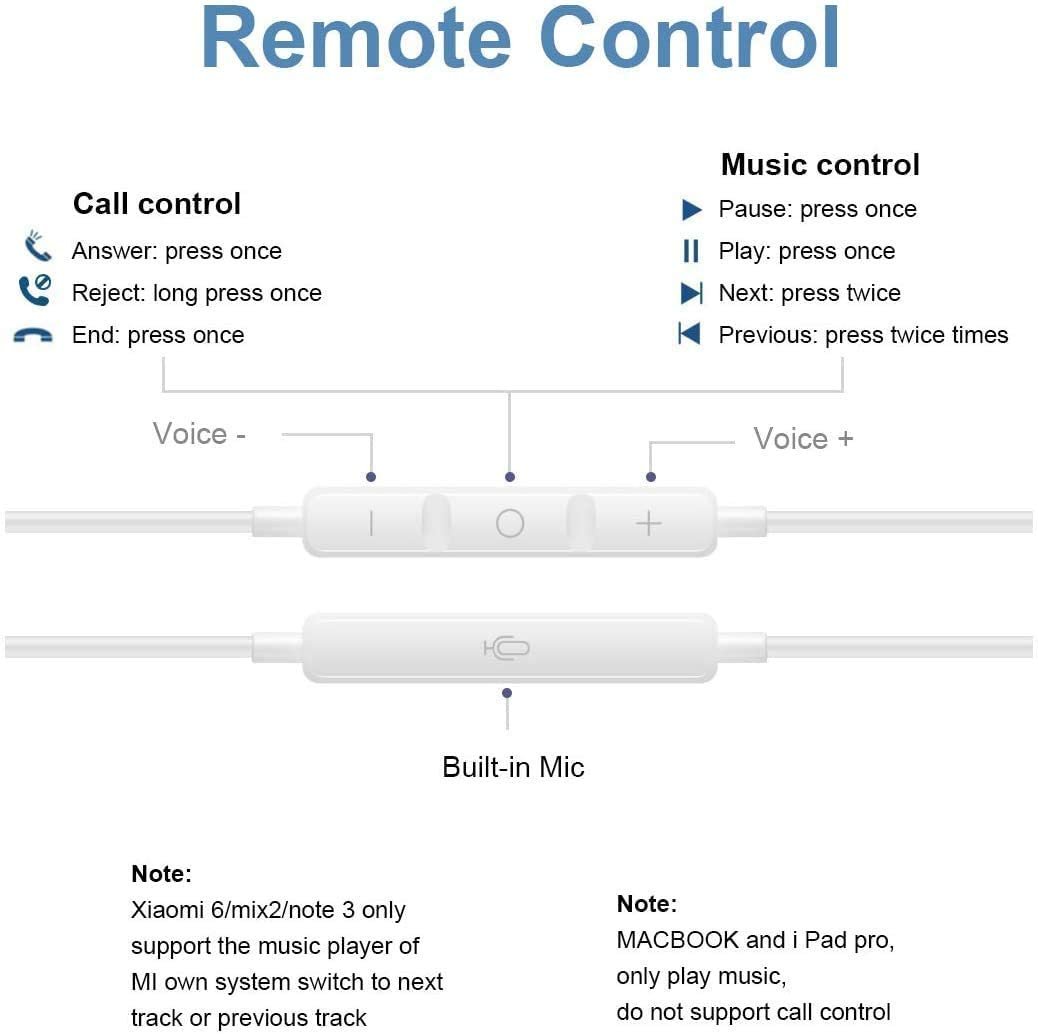 Remote Control

Call control
Answer: press once
Reject: long press once
End: press once

Music control
Pause: press once
Play: press once
Next: press twice
Previous: press twice times

Voice -

Voice +

Built-in Mic

Note:
Xiaomi 6/mix2/note 3 only support the music player of MI own system switch to next track or previous track

Note:
MACBOOK and i Pad pro,
only play music,
do not support call control